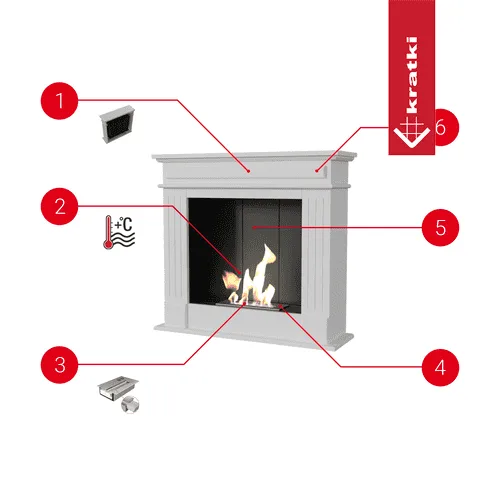 kratki

1

6

2

+°C

5

3

4